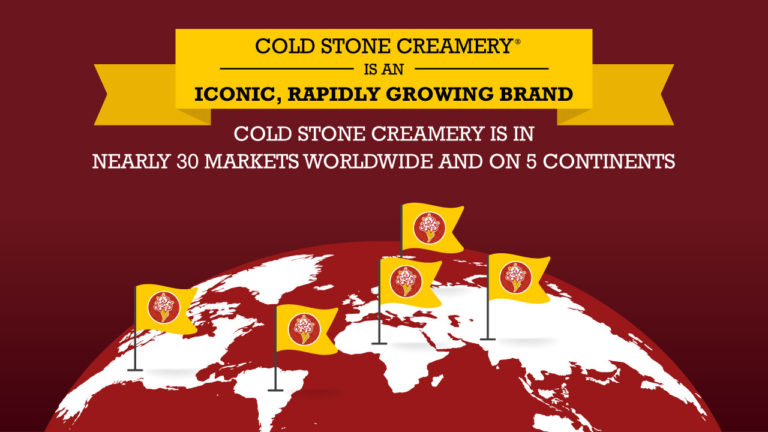 COLD STONE CREAMERY®

IS AN

ICONIC, RAPIDLY GROWING BRAND

COLD STONE CREAMERY IS IN NEARLY 30 MARKETS WORLDWIDE AND ON 5 CONTINENTS